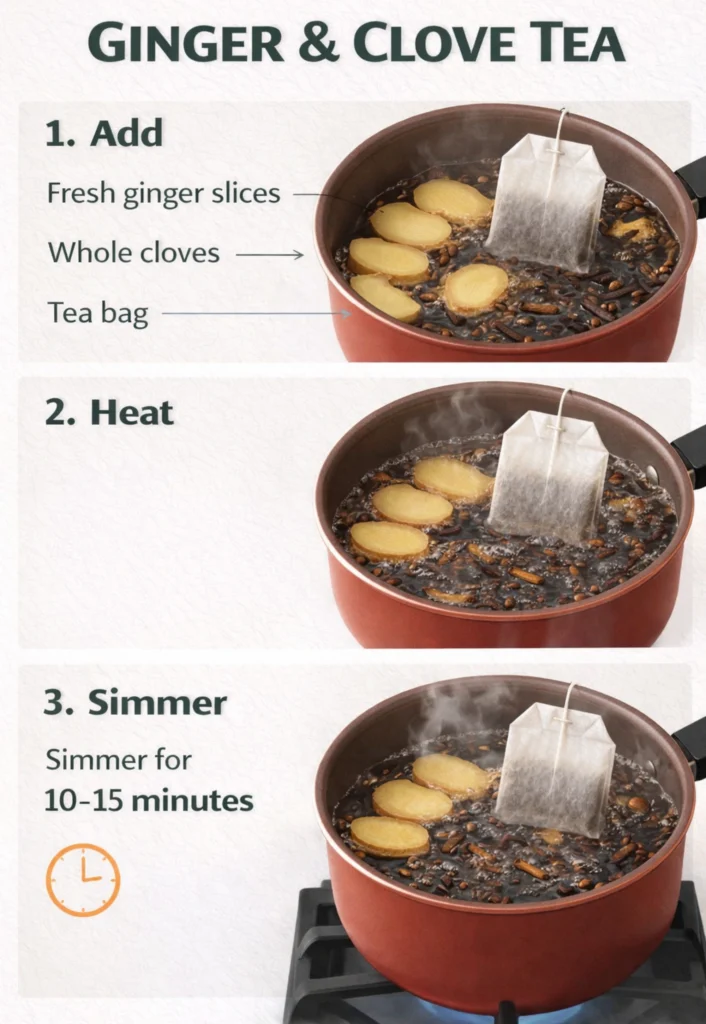 GINGER & CLOVE TEA

1. Add

Fresh ginger slices

Whole cloves

Tea bag

2. Heat

3. Simmer

Simmer for
10-15 minutes